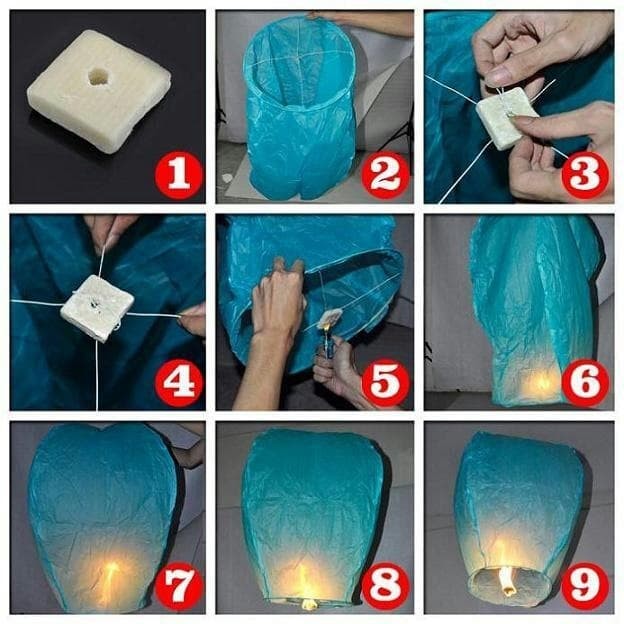 1
2
3
4
5
6
7
8
9