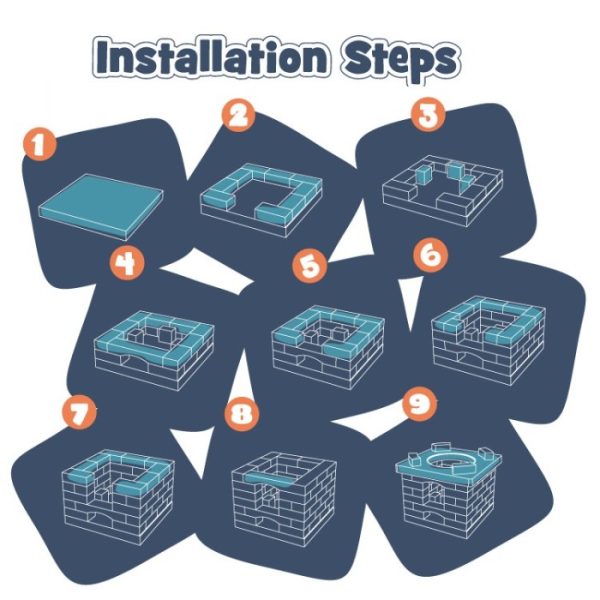 Installation Steps

1

2

3

4

5

6

7

8

9