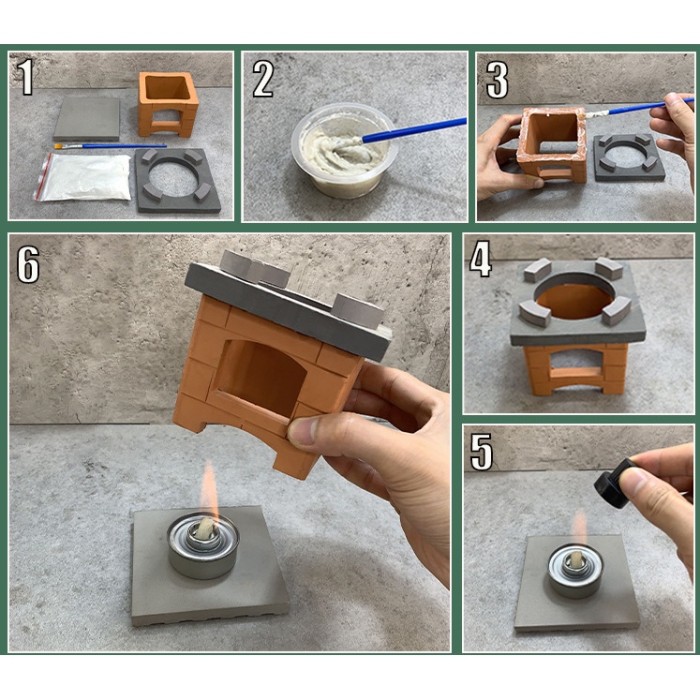 1

2

3

6

4

5